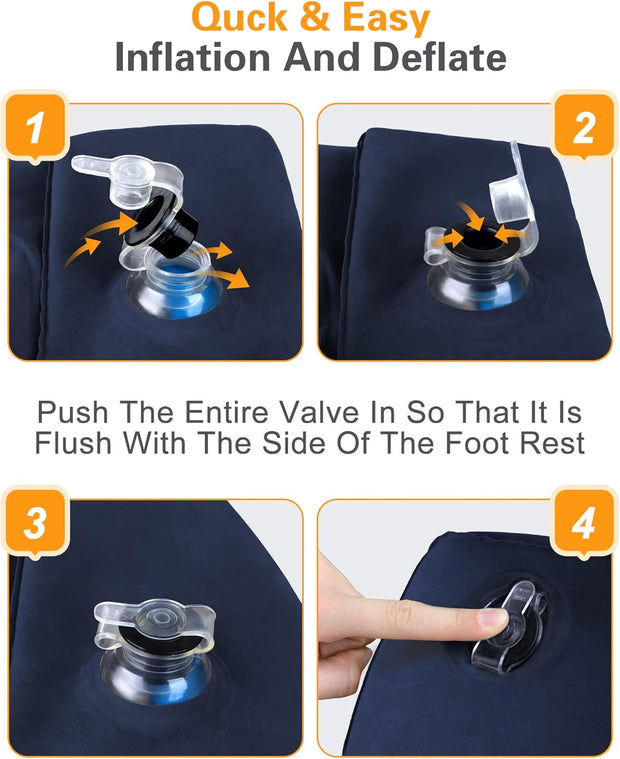 Quck & Easy
Inflation And Deflate

1

2

Push The Entire Valve In So That It Is Flush With The Side Of The Foot Rest

3

4