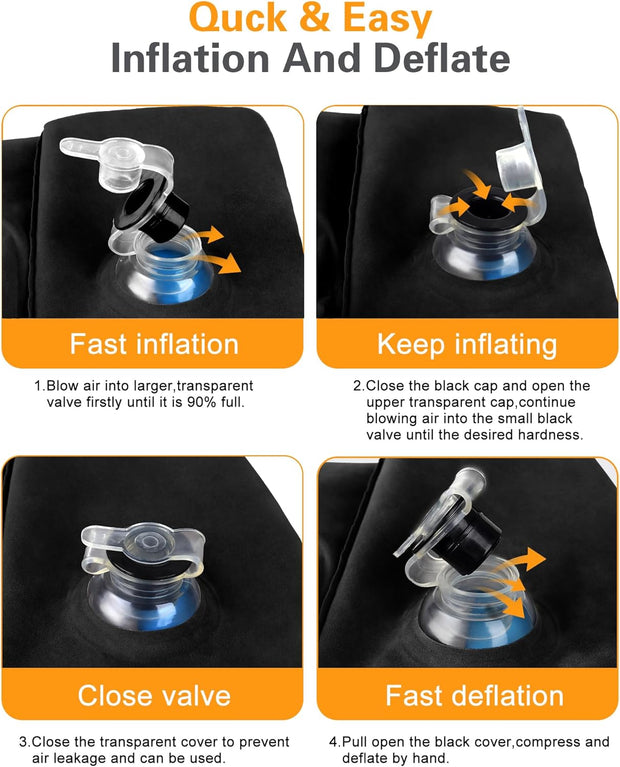 Quck & Easy
Inflation And Deflate

Fast inflation

1.Blow air into larger,transparent valve firstly until it is 90% full.

Keep inflating

2.Close the black cap and open the upper transparent cap,continue blowing air into the small black valve until the desired hardness.

Close valve

3.Close the transparent cover to prevent air leakage and can be used.

Fast deflation

4.Pull open the black cover,compress and deflate by hand.