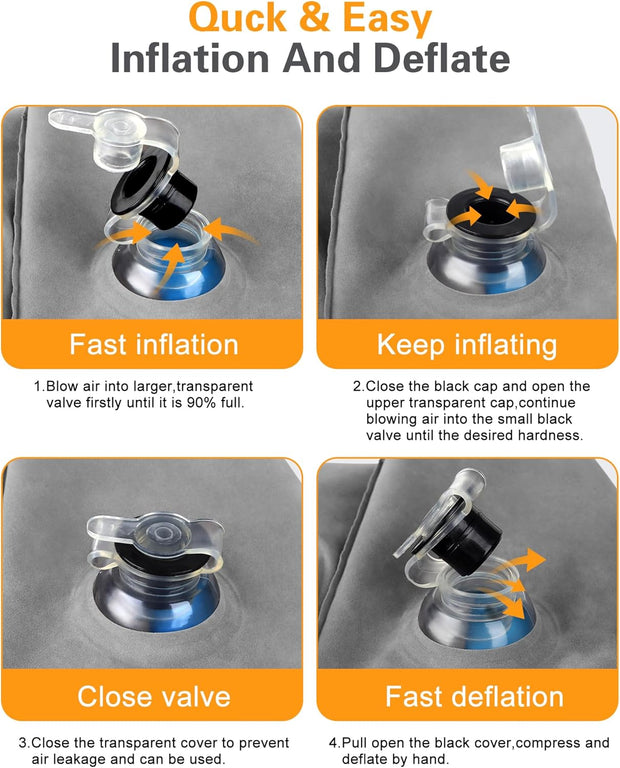 Quck & Easy
Inflation And Deflate

Fast inflation

1.Blow air into larger,transparent valve firstly until it is 90% full.

Keep inflating

2.Close the black cap and open the upper transparent cap,continue blowing air into the small black valve until the desired hardness.

Close valve

3.Close the transparent cover to prevent air leakage and can be used.

Fast deflation

4.Pull open the black cover,compress and deflate by hand.